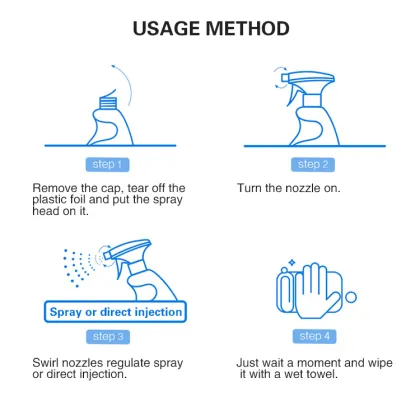 USAGE METHOD

step 1

Remove the cap, tear off the plastic foil and put the spray head on it.

step 2

Turn the nozzle on.

Spray or direct injection

step 3

Swirl nozzles regulate spray or direct injection.

step 4

Just wait a moment and wipe it with a wet towel.