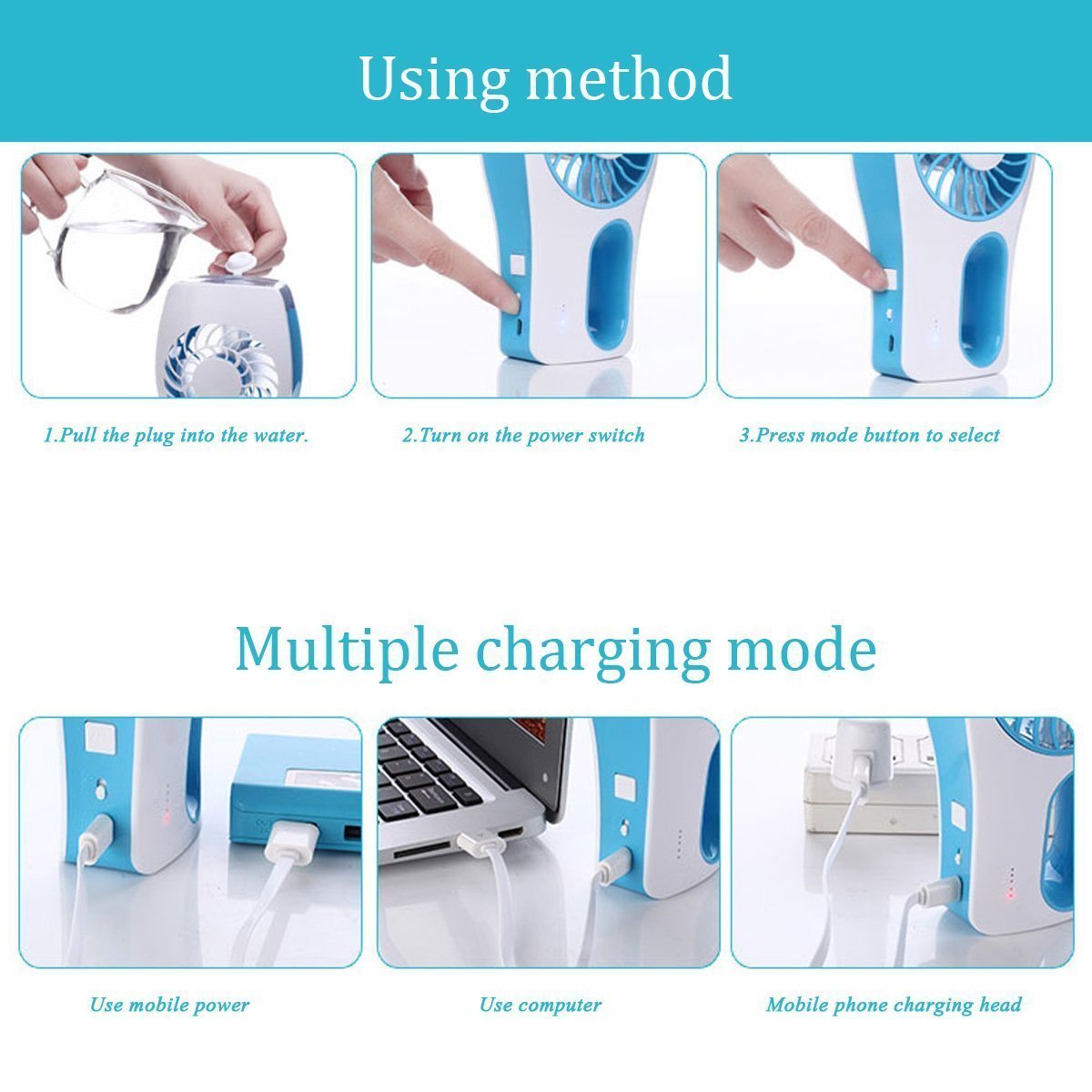 Using method

1.Pull the plug into the water.

2.Turn on the power switch

3.Press mode button to select

Multiple charging mode

Use mobile power

Use computer

Mobile phone charging head