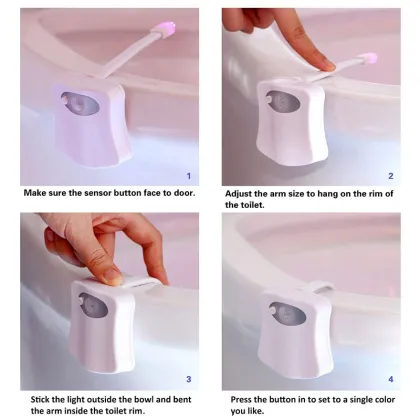 1

Make sure the sensor button face to door.

2

Adjust the arm size to hang on the rim of the toilet.

3

Stick the light outside the bowl and bent the arm inside the toilet rim.

4

Press the button in to set to a single color you like.