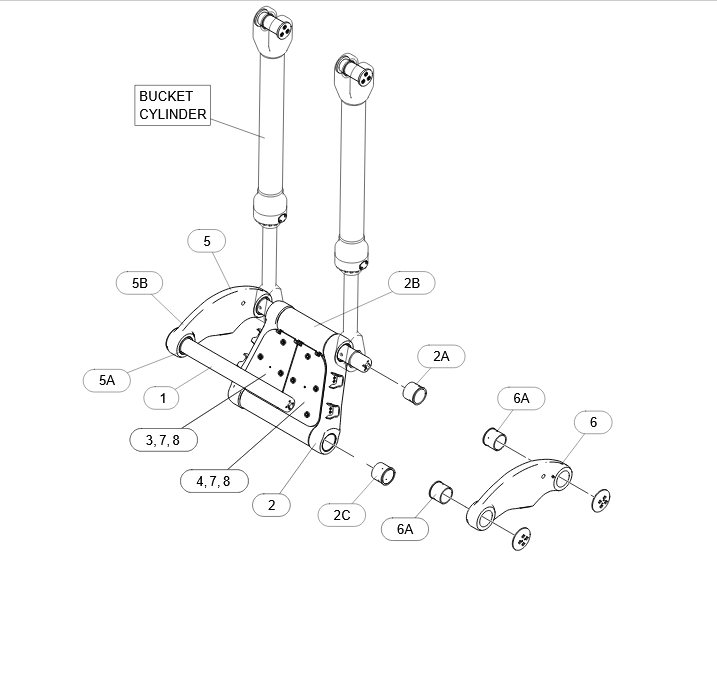 BUCKET CYLINDER

5

5B

2B

2A

5A

1

6A

6

3, 7, 8

4, 7, 8

2

2C

6A