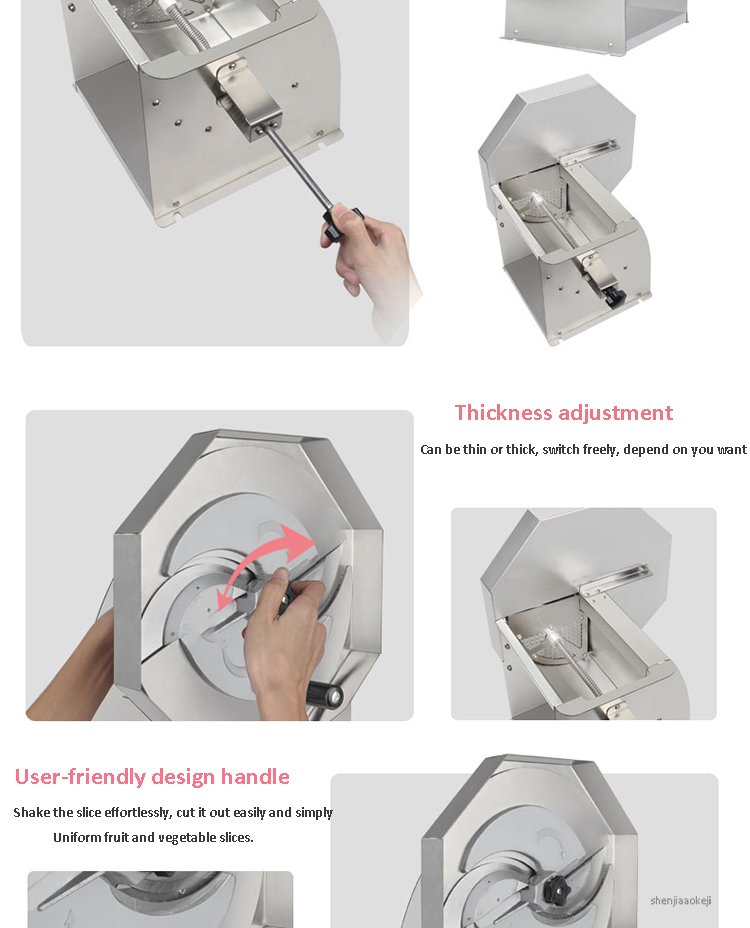 Thickness adjustment

Can be thin or thick, switch freely, depend on you want

User-friendly design handle

Shake the slice effortlessly, cut it out easily and simply

Uniform fruit and vegetable slices.

shenjiaaokeji