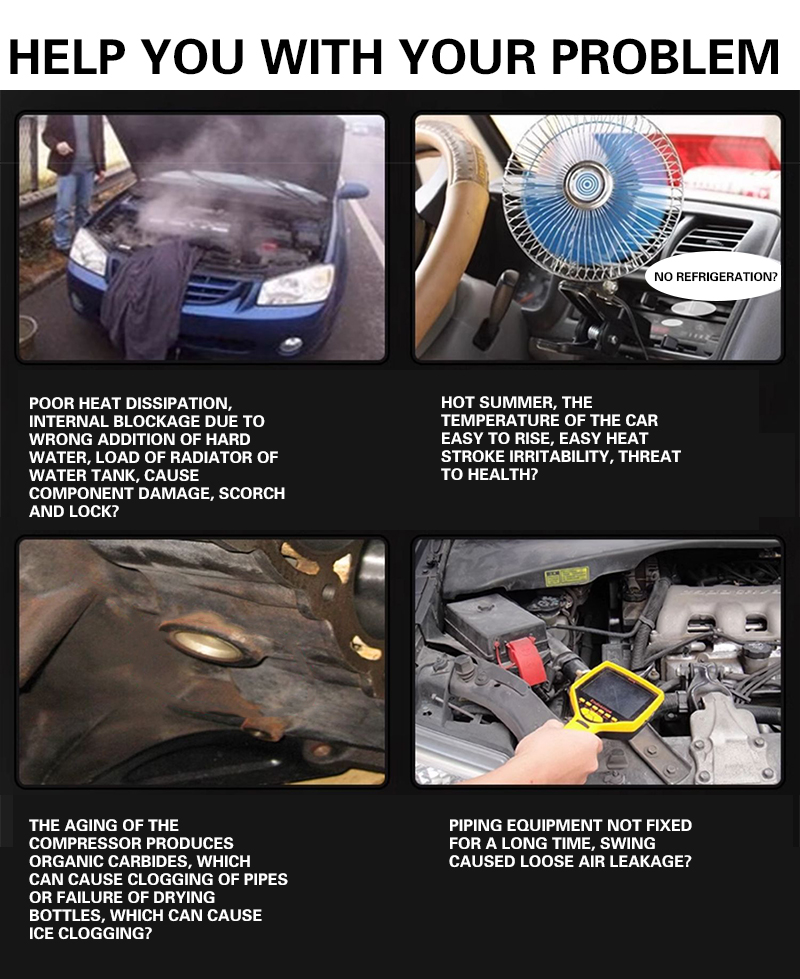 HELP YOU WITH YOUR PROBLEM

NO REFRIGERATION?

POOR HEAT DISSIPATION, INTERNAL BLOCKAGE DUE TO WRONG ADDITION OF HARD WATER, LOAD OF RADIATOR OF WATER TANK, CAUSE COMPONENT DAMAGE, SCORCH AND LOCK?

HOT SUMMER, THE TEMPERATURE OF THE CAR EASY TO RISE, EASY HEAT STROKE IRRITABILITY, THREAT TO HEALTH?

THE AGING OF THE COMPRESSOR PRODUCES ORGANIC CARBIDES, WHICH CAN CAUSE CLOGGING OF PIPES OR FAILURE OF DRYING BOTTLES, WHICH CAN CAUSE ICE CLOGGING?

PIPING EQUIPMENT NOT FIXED FOR A LONG TIME, SWING CAUSED LOOSE AIR LEAKAGE?