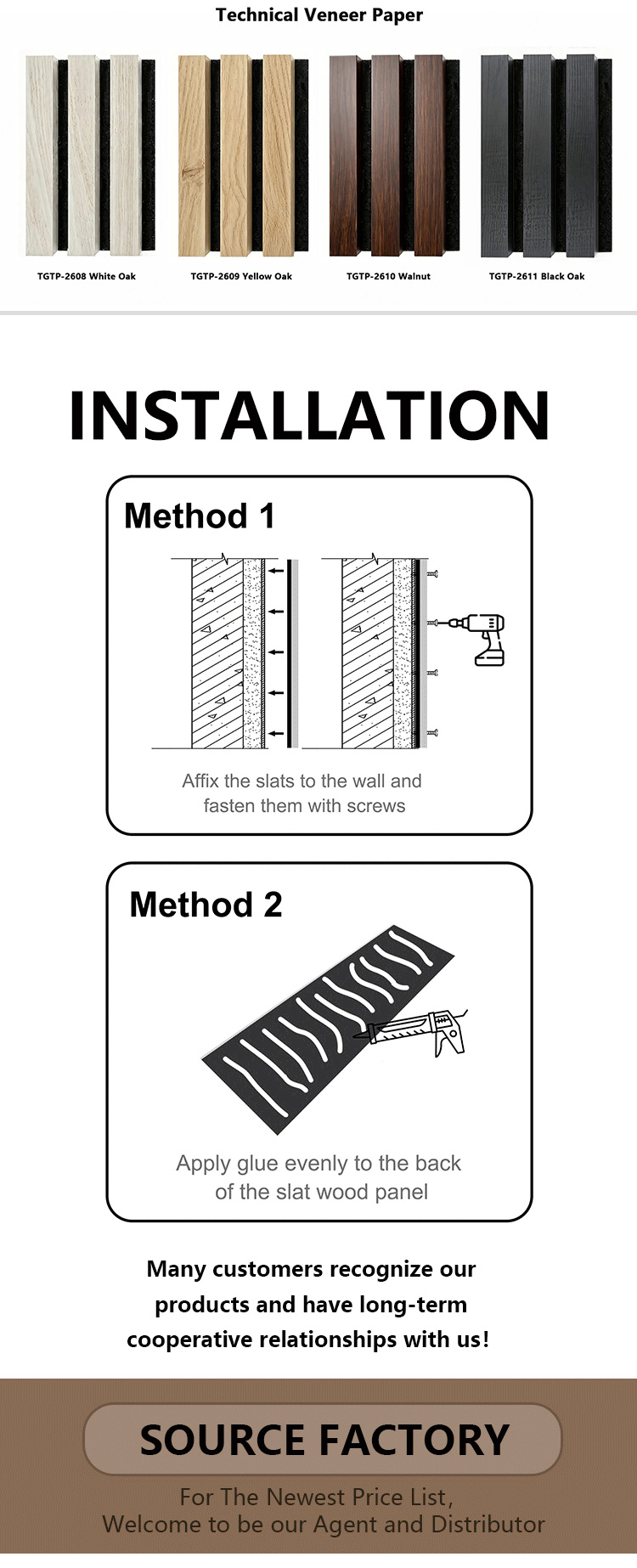 Technical Veneer Paper

TGTP-2608 White Oak

TGTP-2609 Yellow Oak

TGTP-2610 Walnut

TGTP-2611 Black Oak

INSTALLATION

Method 1

Affix the slats to the wall and fasten them with screws

Method 2

Apply glue evenly to the back of the slat wood panel

Many customers recognize our products and have long-term cooperative relationships with us!

SOURCE FACTORY

For The Newest Price List,
Welcome to be our Agent and Distributor