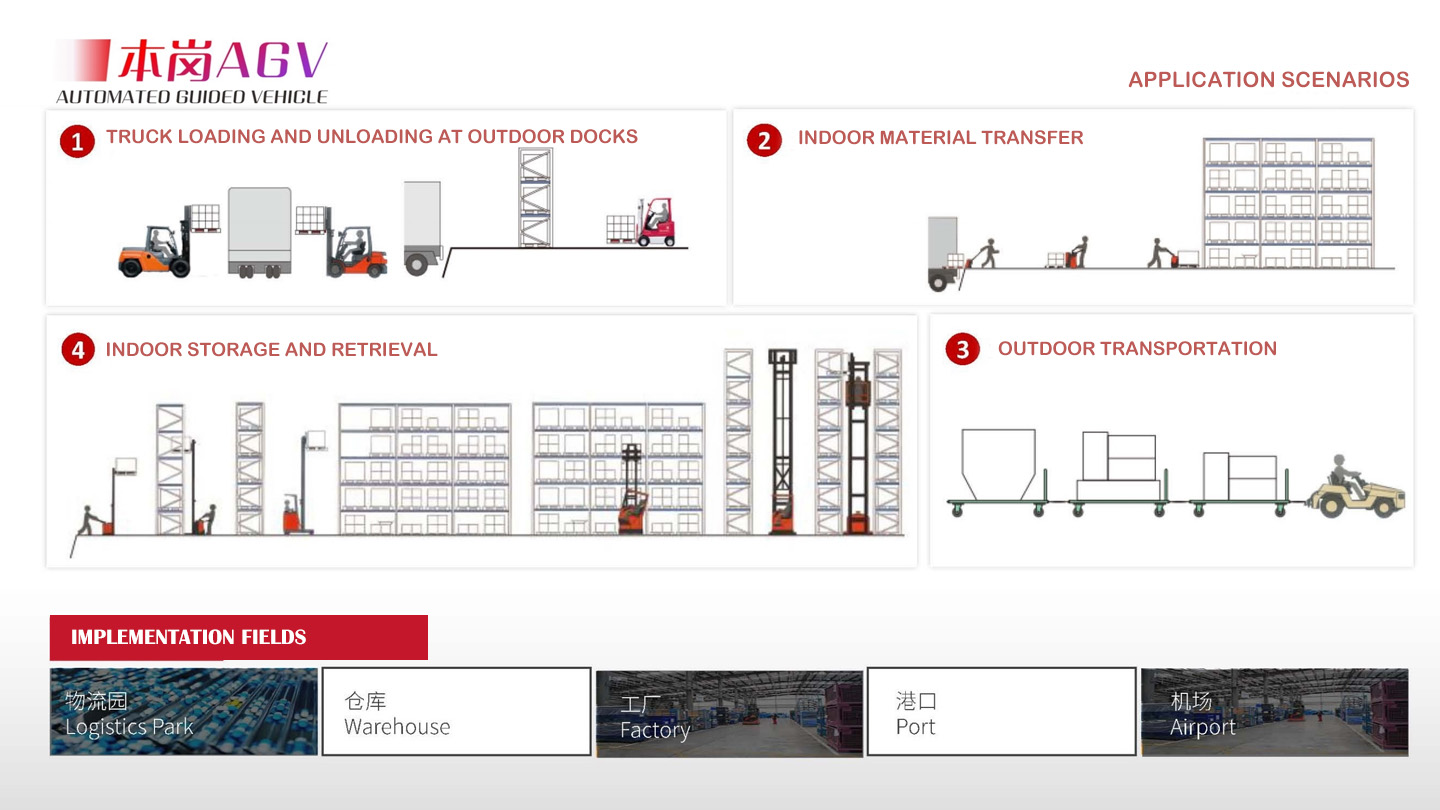 本岗AGV
AUTOMATED GUIDED VEHICLE

APPLICATION SCENARIOS

1 TRUCK LOADING AND UNLOADING AT OUTDOOR DOCKS

2 INDOOR MATERIAL TRANSFER

4 INDOOR STORAGE AND RETRIEVAL

3 OUTDOOR TRANSPORTATION

IMPLEMENTATION FIELDS

物流园
Logistics Park

仓库
Warehouse

工厂
Factory

港口
Port

机场
Airport