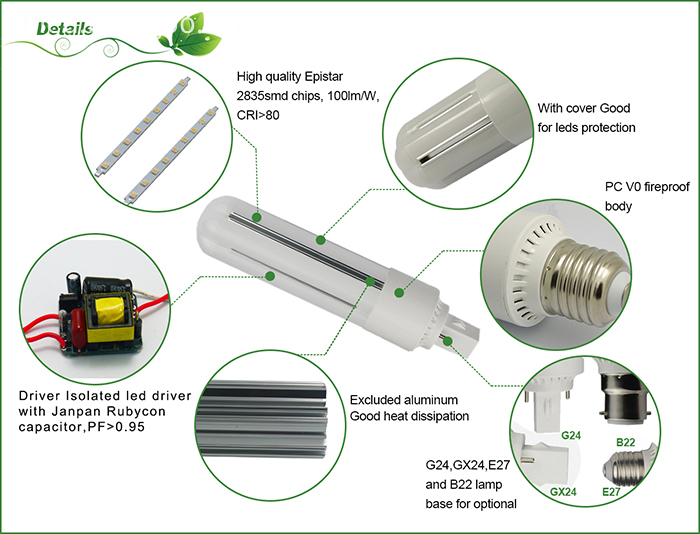 Details

High quality Epistar 2835smd chips, 100lm/W, CRI>80

With cover Good for leds protection

PC V0 fireproof body

Driver Isolated led driver with Janpan Rubycon capacitor,PF>0.95

Excluded aluminum Good heat dissipation

G24,GX24,E27 and B22 lamp base for optional

G24

B22

GX24

E27