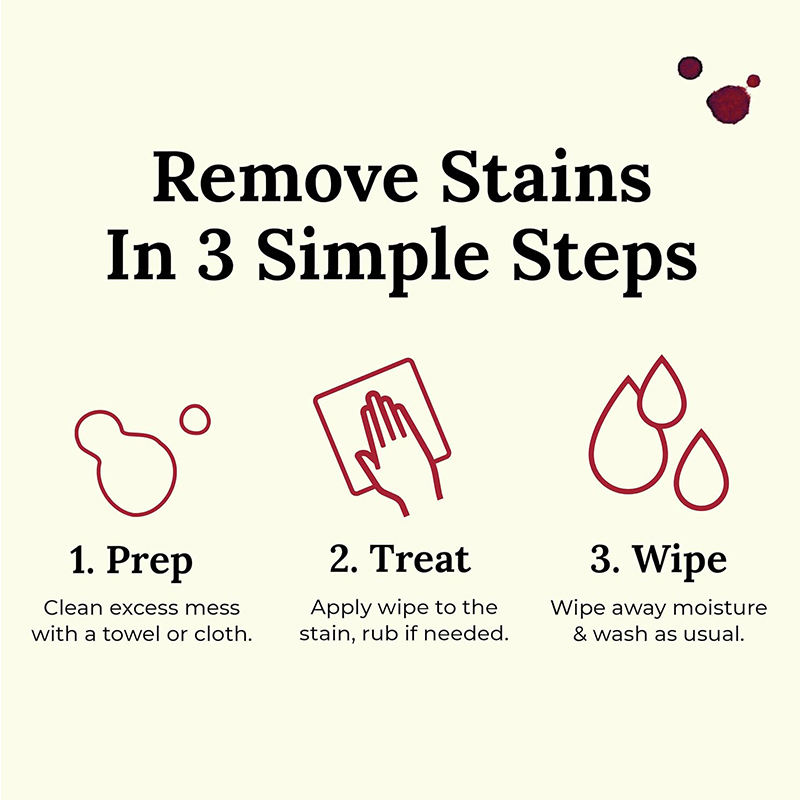 Remove Stains In 3 Simple Steps

1. Prep
Clean excess mess with a towel or cloth.

2. Treat
Apply wipe to the stain, rub if needed.

3. Wipe
Wipe away moisture & wash as usual.