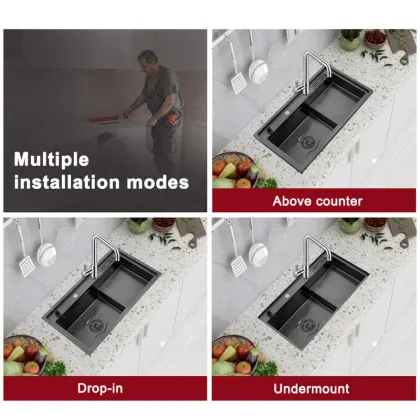 Multiple installation modes

Above counter

Drop-in

Undermount