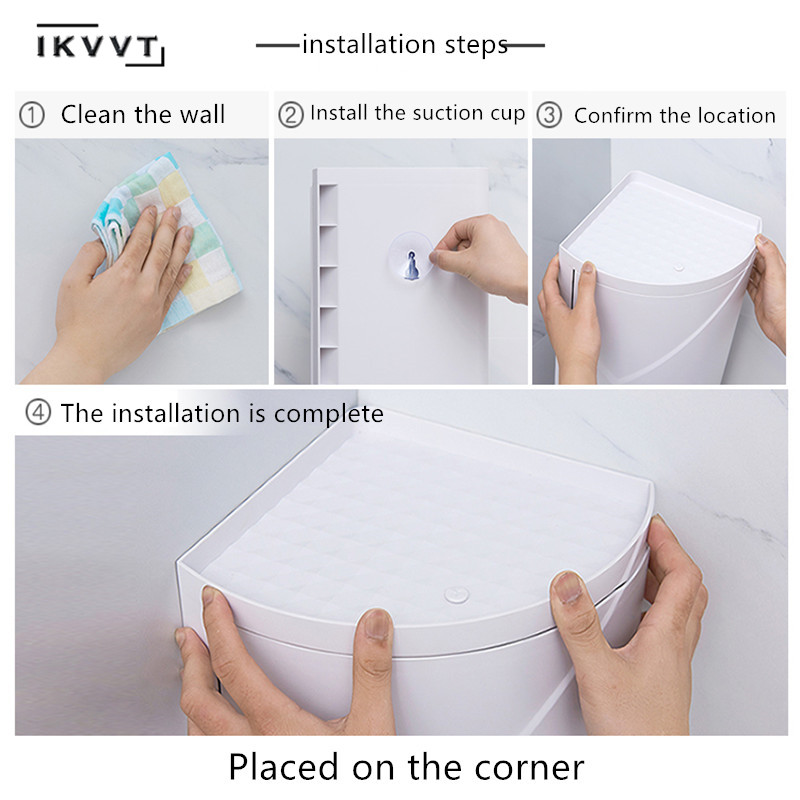 IKVVT

installation steps

① Clean the wall

② Install the suction cup

③ Confirm the location

④ The installation is complete

Placed on the corner