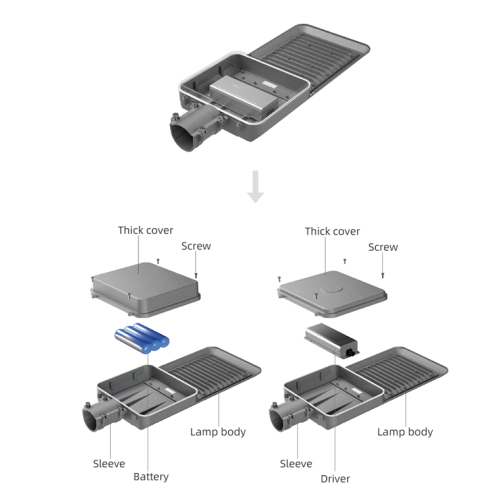 Thick cover

Screw

Lamp body

Sleeve

Battery

Thick cover

Screw

Lamp body

Sleeve

Driver