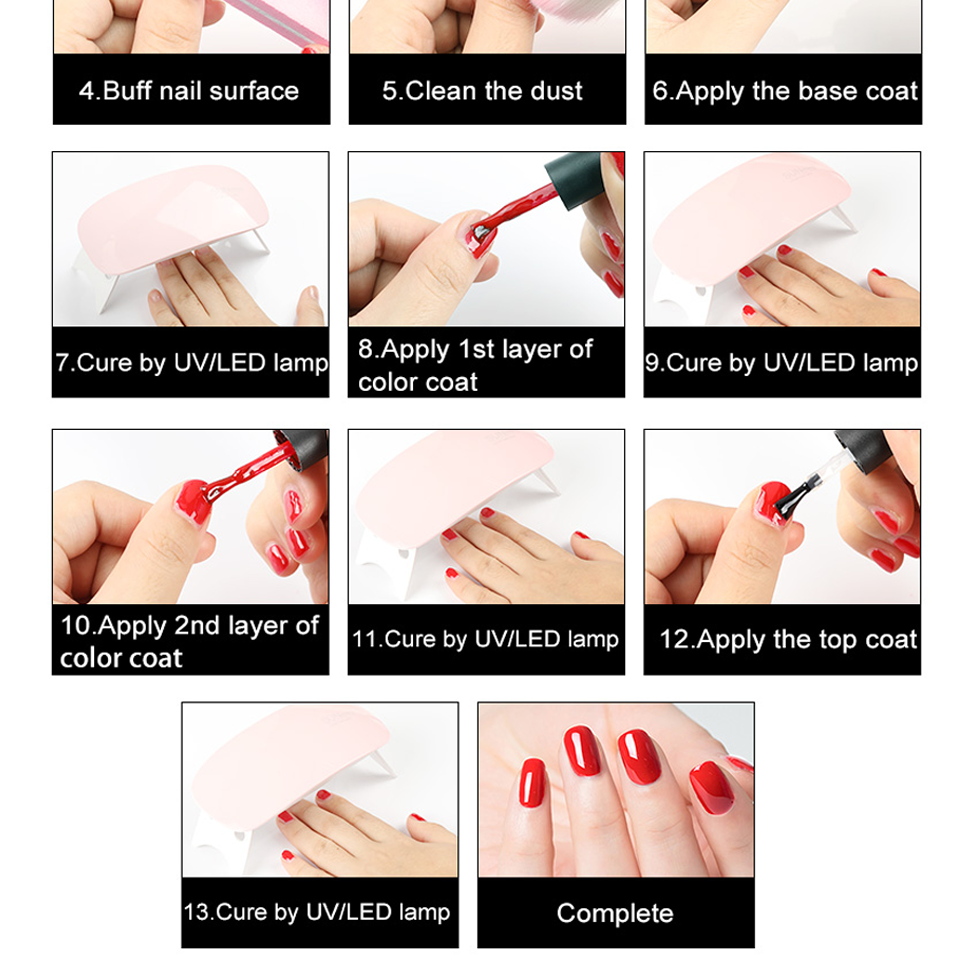 4.Buff nail surface

5.Clean the dust

6.Apply the base coat

7.Cure by UV/LED lamp

8.Apply 1st layer of color coat

9.Cure by UV/LED lamp

10.Apply 2nd layer of color coat

11.Cure by UV/LED lamp

12.Apply the top coat

13.Cure by UV/LED lamp

Complete