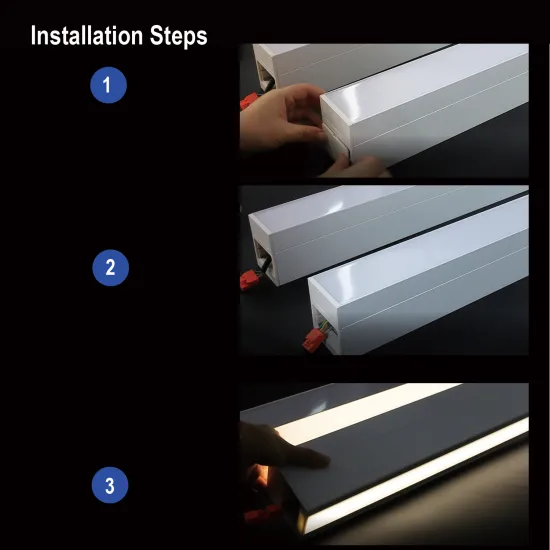 Installation Steps

1

2

3