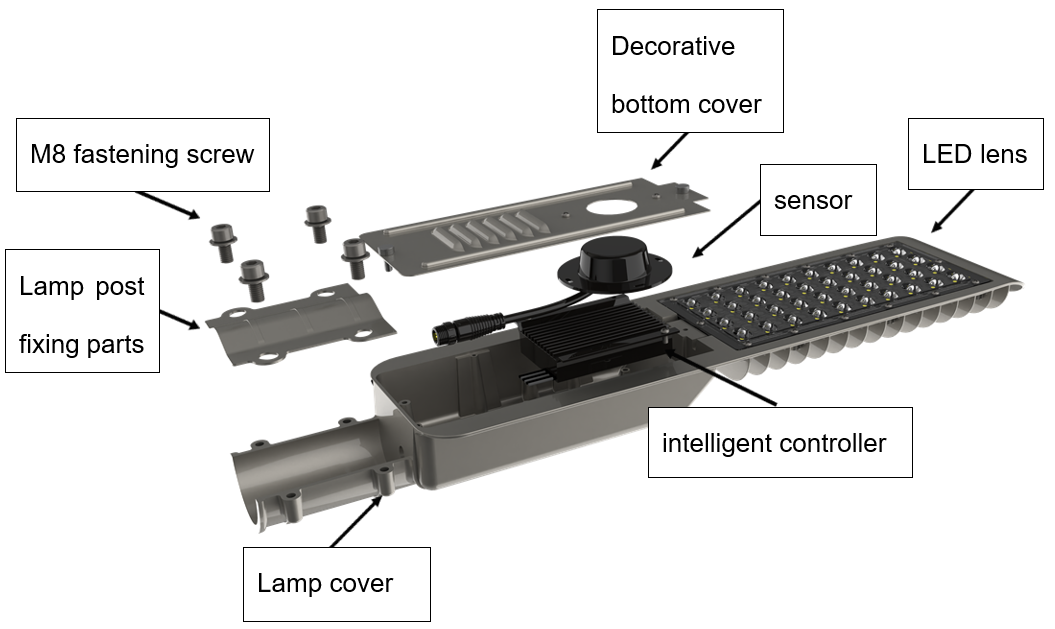 Decorative bottom cover

M8 fastening screw

LED lens

sensor

Lamp post fixing parts

intelligent controller

Lamp cover