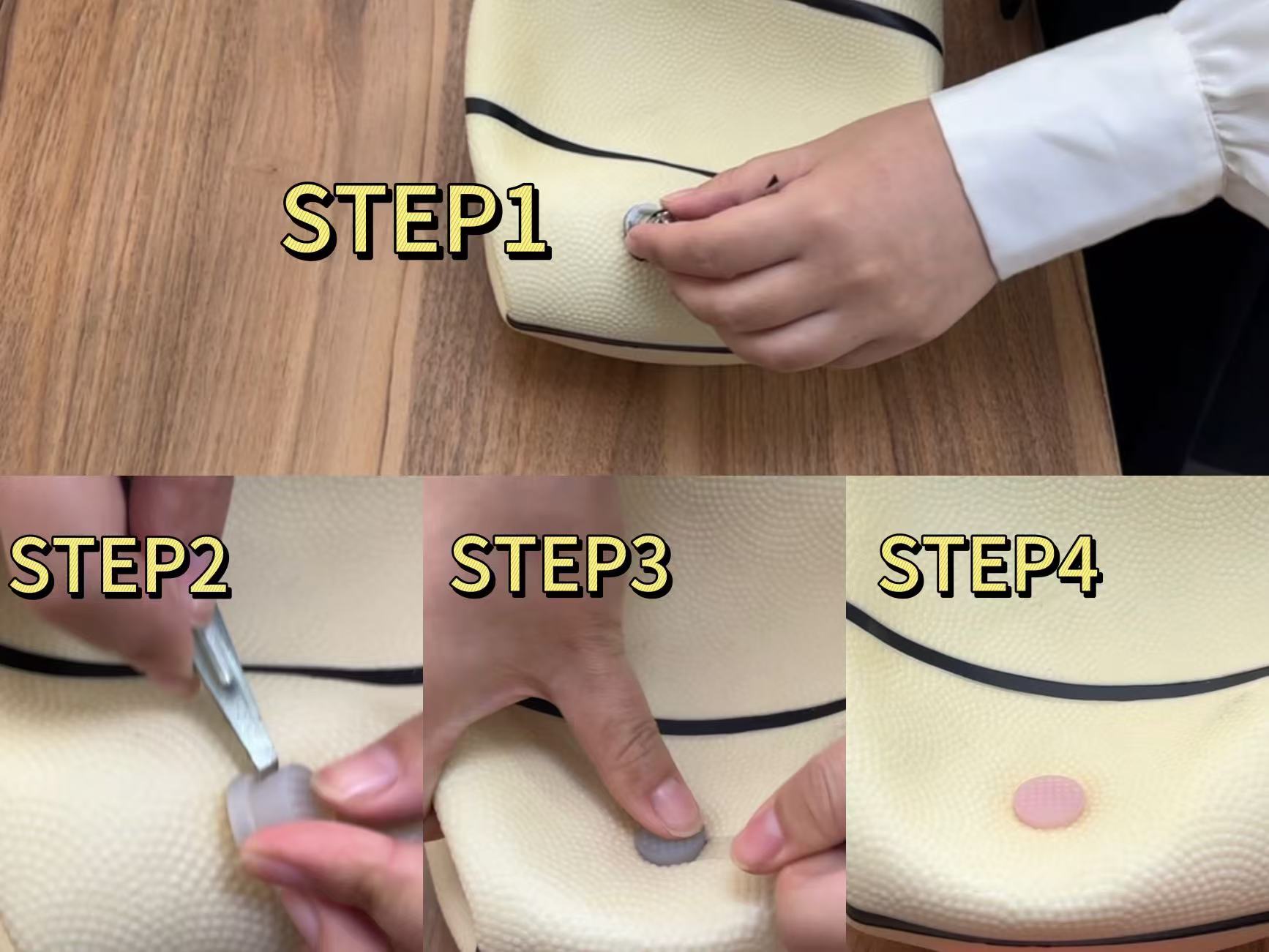 STEP1

STEP2

STEP3

STEP4