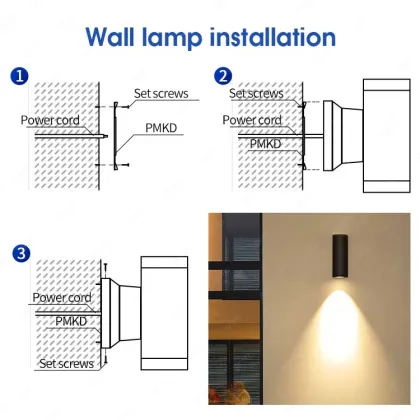 Wall lamp installation

1
Set screws
Power cord
PMKD

2
Set screws
Power cord
PMKD

3
Power cord
PMKD
Set screws