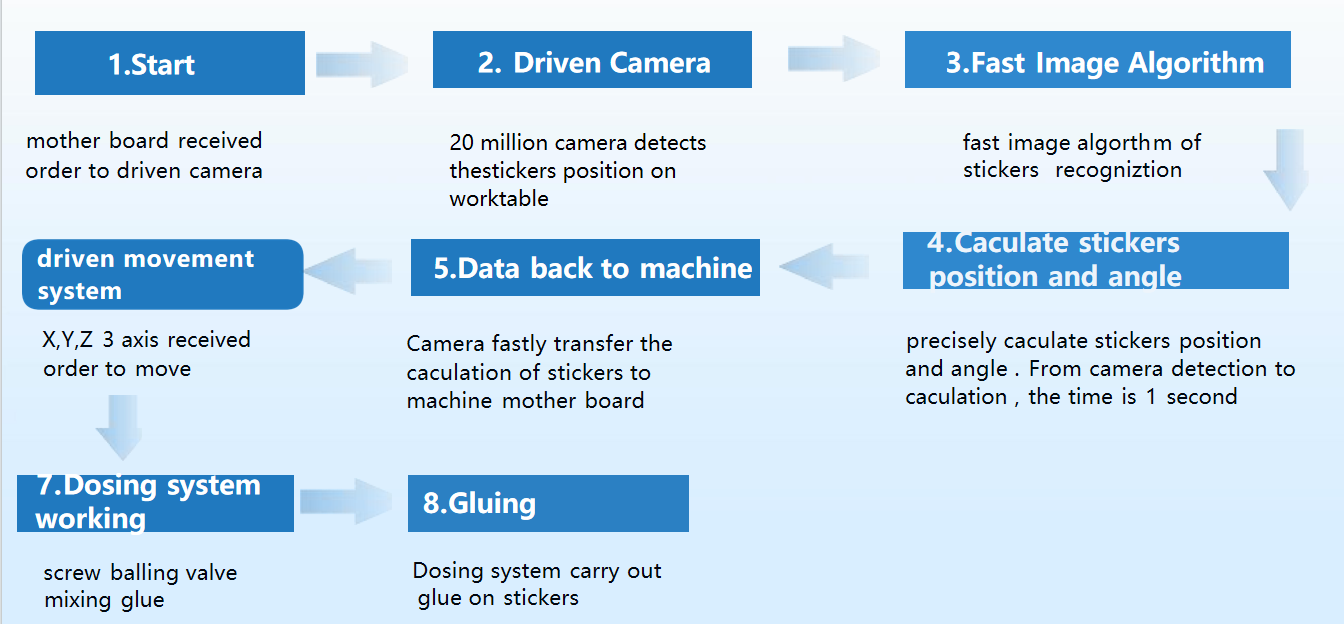 1.Start

mother board received order to driven camera

2. Driven Camera

20 million camera detects thestickers position on worktable

3.Fast Image Algorithm

fast image algorthm of stickers recogniztion

4.Caculate stickers position and angle

precisely caculate stickers position and angle . From camera detection to caculation , the time is 1 second

5.Data back to machine

Camera fastly transfer the caculation of stickers to machine mother board

driven movement system

X,Y,Z 3 axis received order to move

7.Dosing system working

screw balling valve mixing glue

8.Gluing

Dosing system carry out glue on stickers