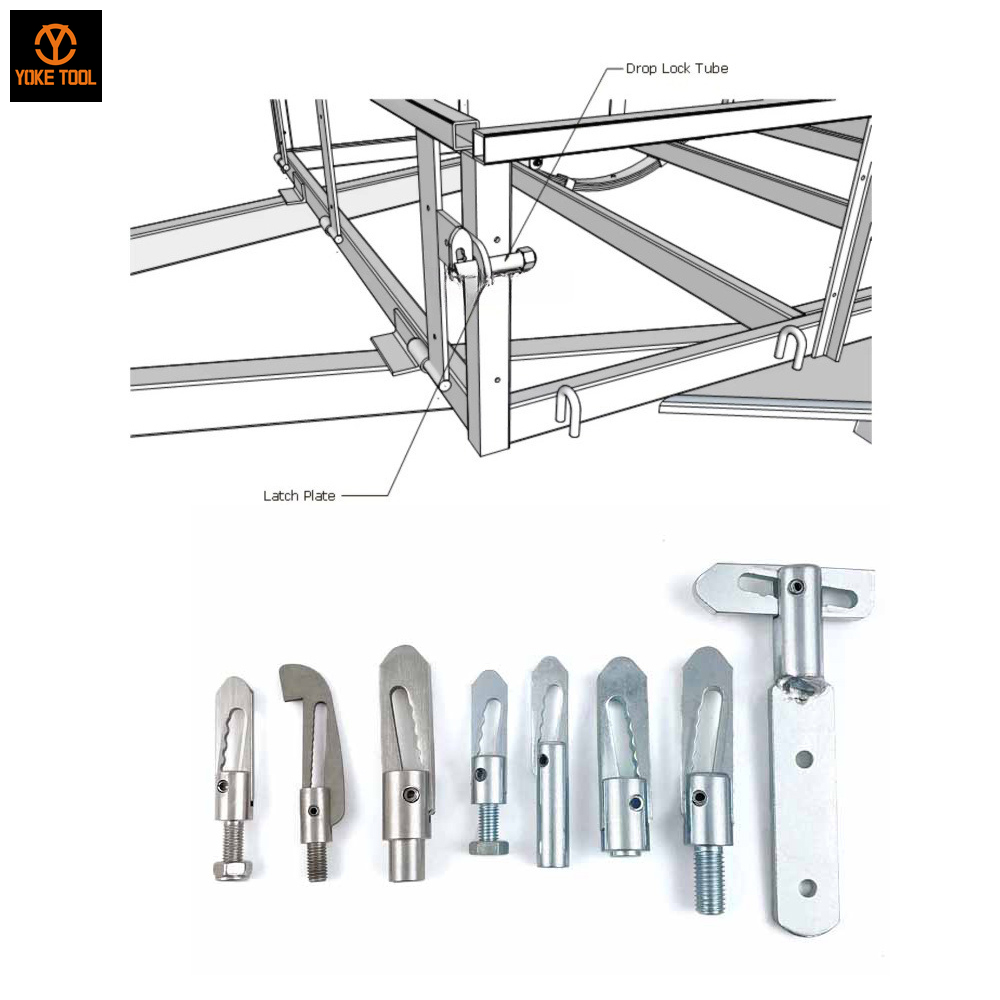 YOKE TOOL

Drop Lock Tube

Latch Plate