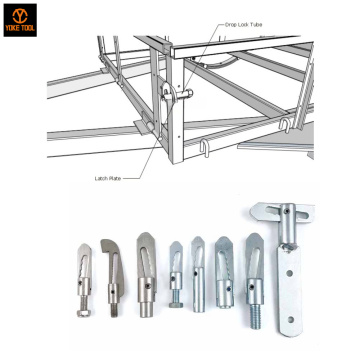 YOKE TOOL

Drop Lock Tube

Latch Plate