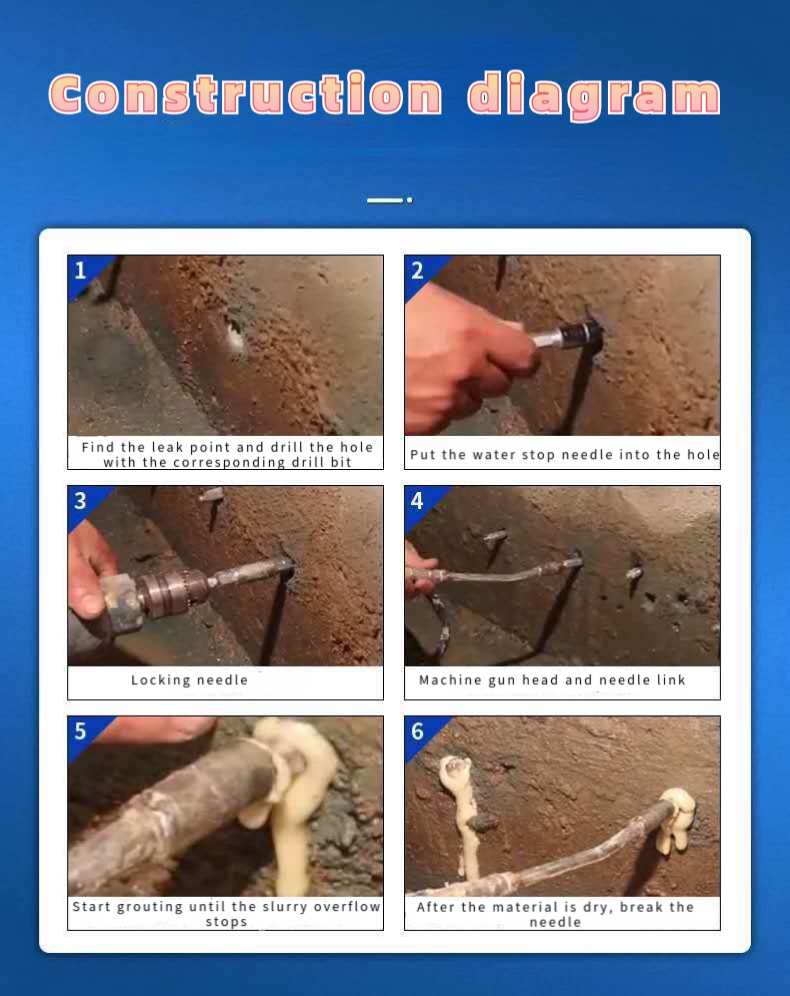 Construction diagram

1

Find the leak point and drill the hole with the corresponding drill bit

2

Put the water stop needle into the hole

3

Locking needle

4

Machine gun head and needle link

5

Start grouting until the slurry overflow stops

6

After the material is dry, break the needle