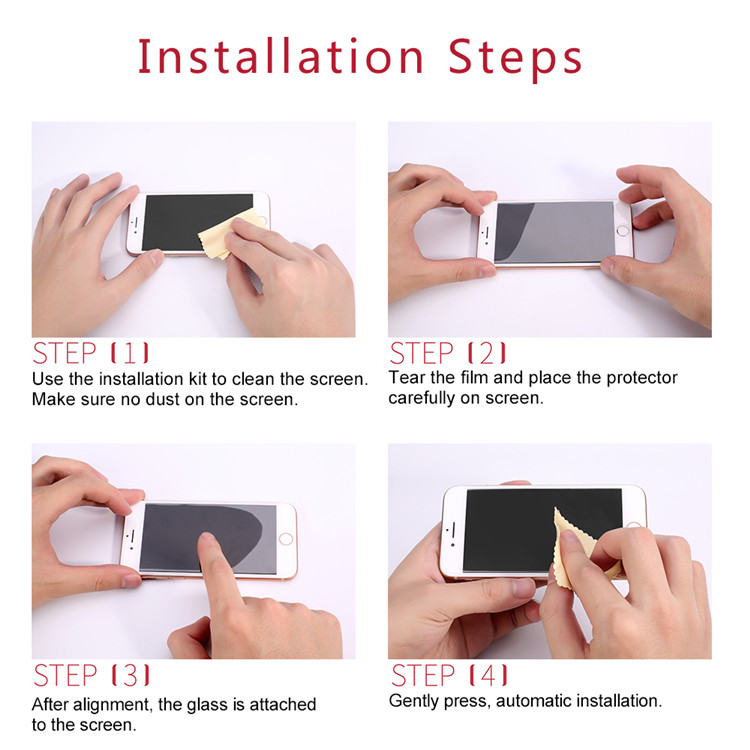 Installation Steps

STEP【1】
Use the installation kit to clean the screen. Make sure no dust on the screen.

STEP【2】
Tear the film and place the protector carefully on screen.

STEP【3】
After alignment, the glass is attached to the screen.

STEP【4】
Gently press, automatic installation.