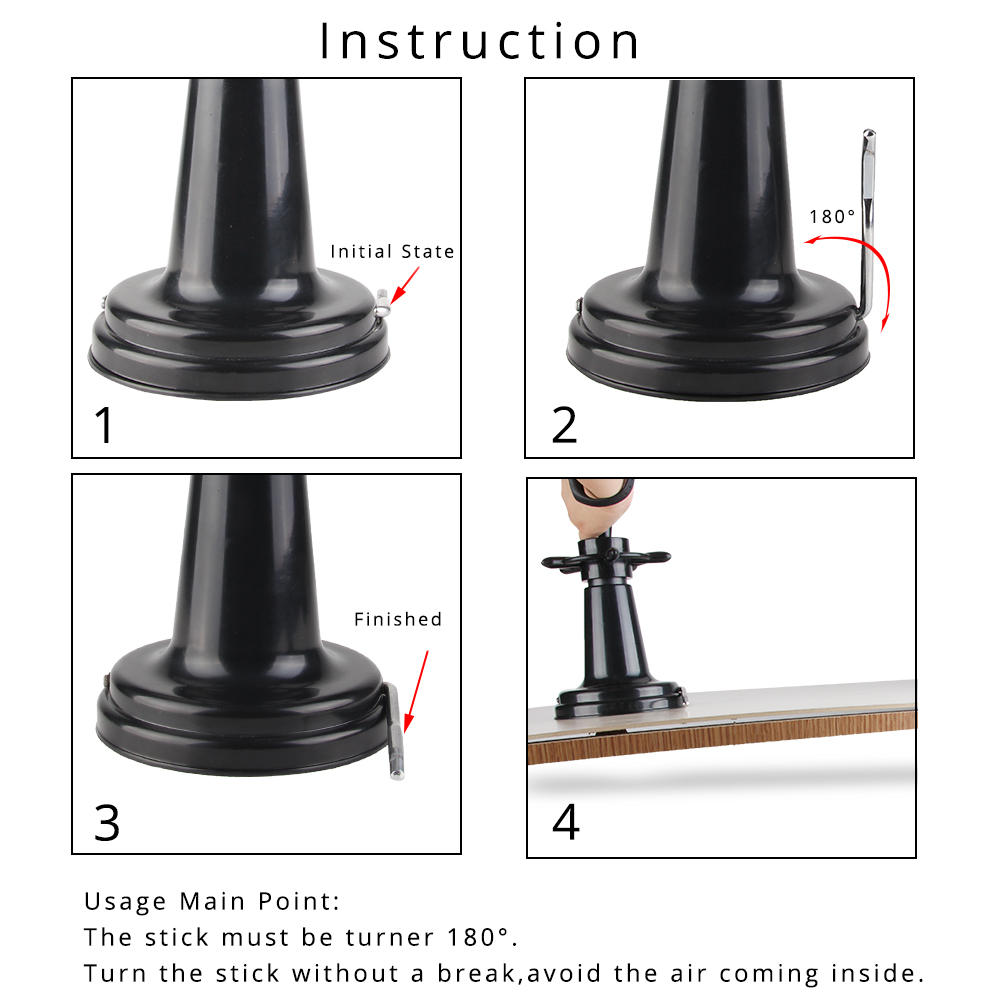 Instruction

Initial State

1

180°

2

Finished

3

4

Usage Main Point:
The stick must be turner 180°.
Turn the stick without a break,avoid the air coming inside.