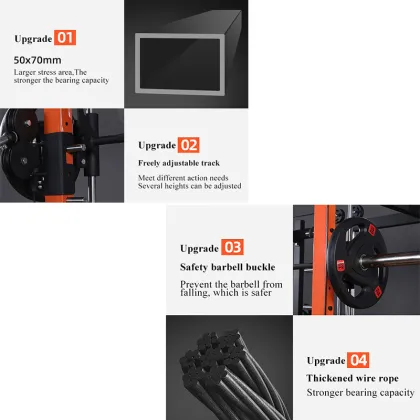 Upgrade 01
50x70mm
Larger stress area,The stronger the bearing capacity

Upgrade 02
Freely adjustable track
Meet different action needs
Several heights can be adjusted

Upgrade 03
Safety barbell buckle
Prevent the barbell from falling, which is safer

Upgrade 04
Thickened wire rope
Stronger bearing capacity