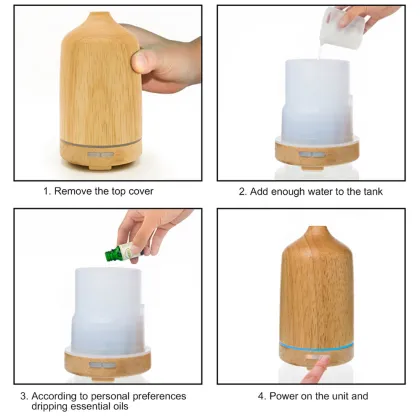 1. Remove the top cover

2. Add enough water to the tank

3. According to personal preferences dripping essential oils

4. Power on the unit and