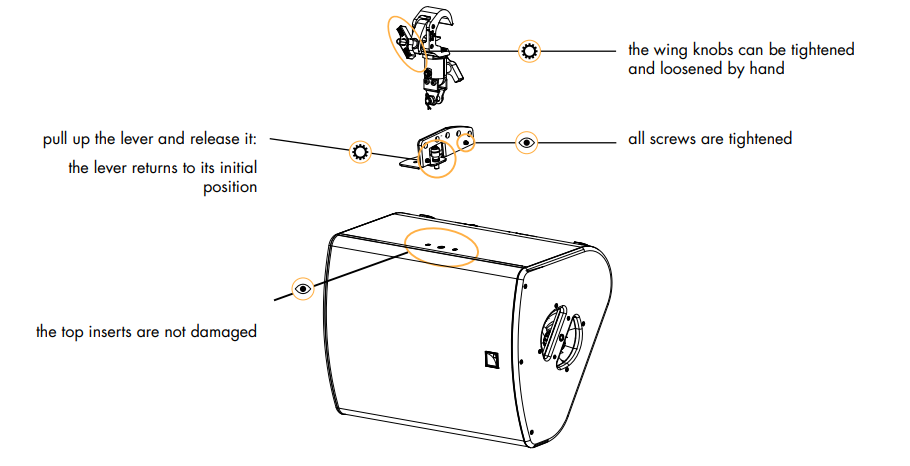 the wing knobs can be tightened and loosened by hand

pull up the lever and release it:

the lever returns to its initial position

all screws are tightened

the top inserts are not damaged