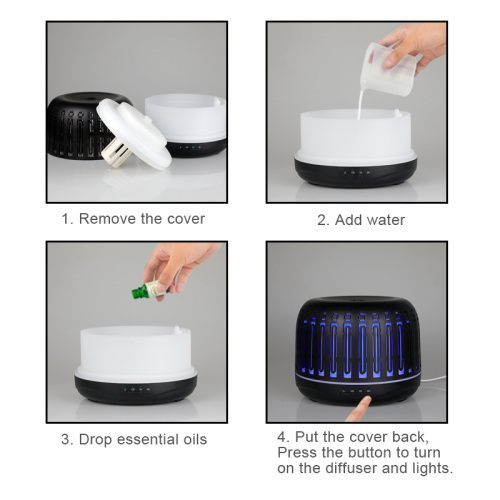 1. Remove the cover

2. Add water

3. Drop essential oils

4. Put the cover back, Press the button to turn on the diffuser and lights.