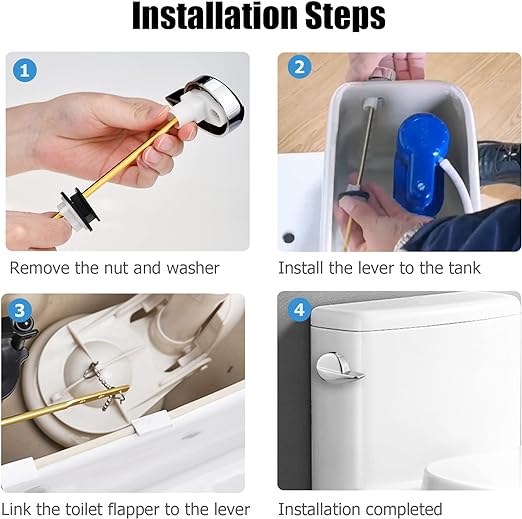 Installation Steps

1

Remove the nut and washer

2

Install the lever to the tank

3

Link the toilet flapper to the lever

4

Installation completed