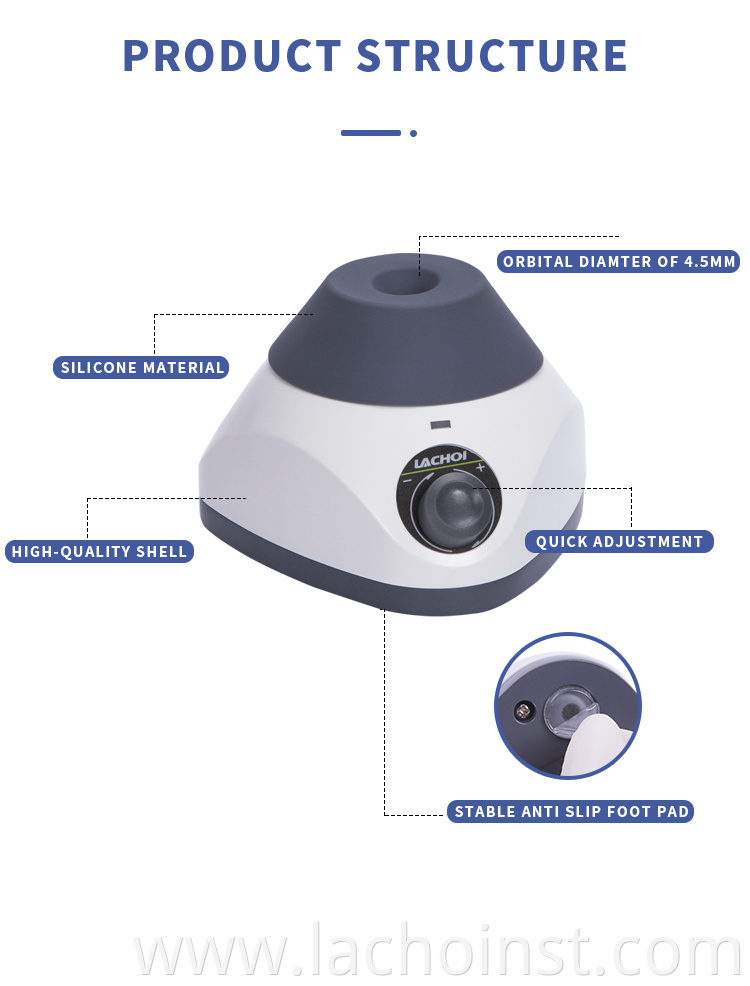 PRODUCT STRUCTURE

ORBITAL DIAMTER OF 4.5MM

SILICONE MATERIAL

LACHOI

− +

HIGH-QUALITY SHELL

QUICK ADJUSTMENT

STABLE ANTI SLIP FOOT PAD

www.lachoinst.com