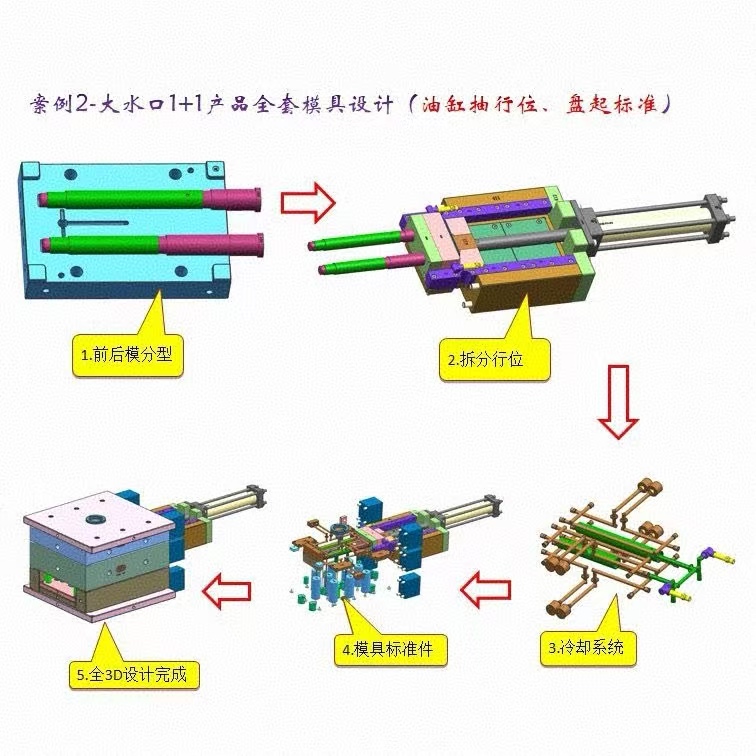 案例2-大水口1+1产品全套模具设计（油缸抽行位、盘起标准）

1.前后模分型

2.拆分行位

3.冷却系统

4.模具标准件

5.全3D设计完成