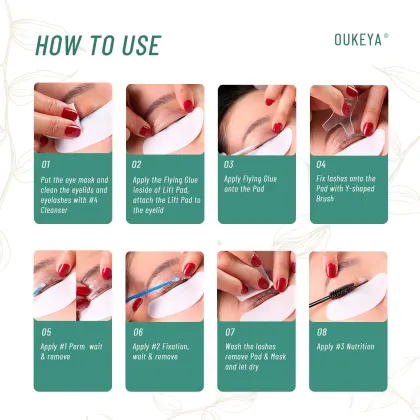 HOW TO USE

OUKEYA®

01
Put the eye mask and clean the eyelids and eyelashes with #4 Cleanser

02
Apply the Flying Glue inside of Lift Pad, attach the Lift Pad to the eyelid

03
Apply Flying Glue onto the Pad

04
Fix lashes onto the Pad with Y-shaped Brush

05
Apply #1 Perm wait & remove

06
Apply #2 Fixation, wait & remove

07
Wash the lashes remove Pad & Mask and let dry

08
Apply #3 Nutrition