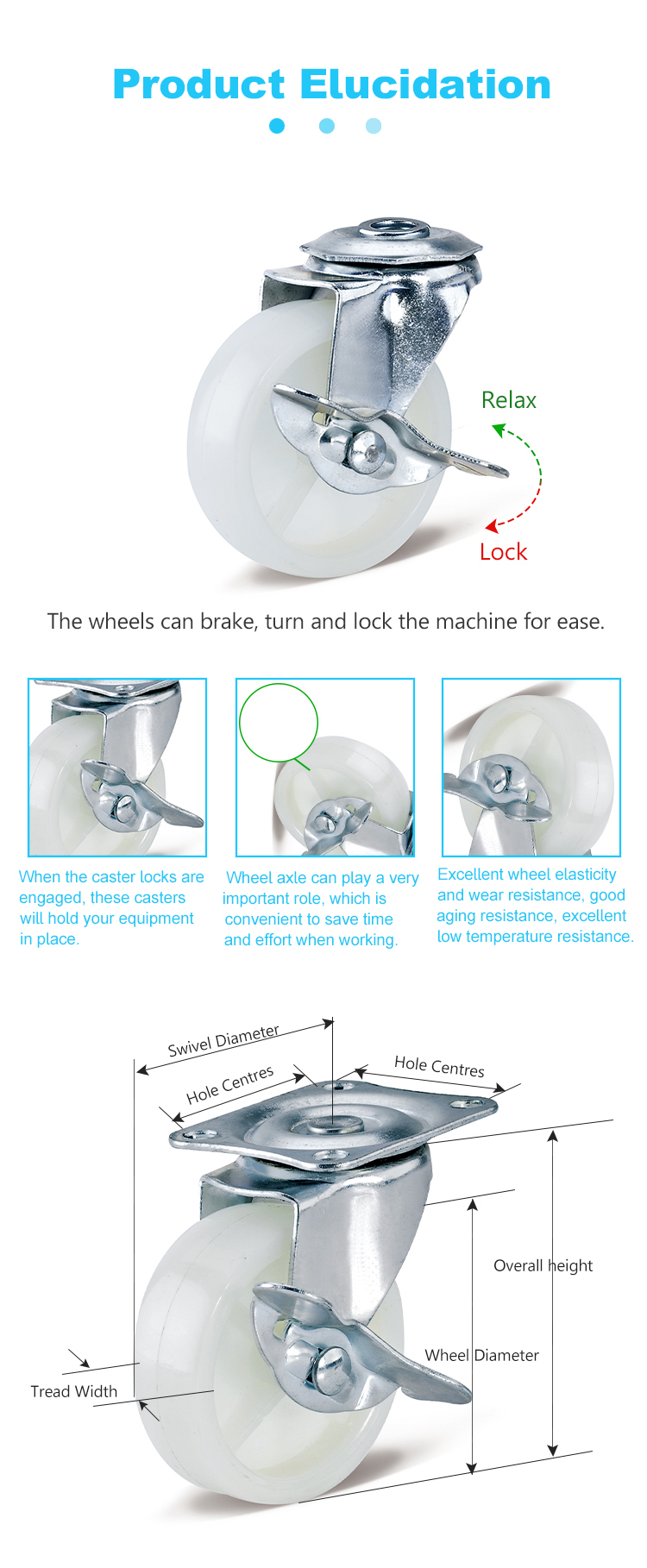 Product Elucidation

Relax

Lock

The wheels can brake, turn and lock the machine for ease.

When the caster locks are engaged, these casters will hold your equipment in place.

Wheel axle can play a very important role, which is convenient to save time and effort when working.

Excellent wheel elasticity and wear resistance, good aging resistance, excellent low temperature resistance.

Swivel Diameter

Hole Centres

Hole Centres

Overall height

Wheel Diameter

Tread Width