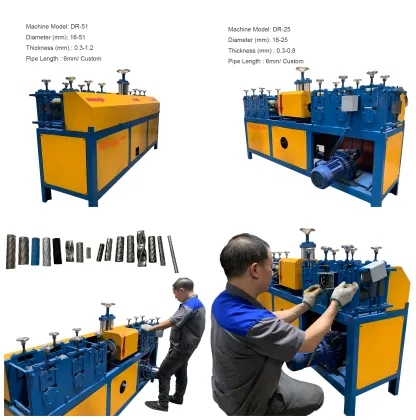 Machine Model: DR-51
Diameter (mm): 16-51
Thickness (mm) : 0.3-1.2
Pipe Length : 6mm/ Custom

Machine Model: DR-25
Diameter (mm): 16-25
Thickness (mm) : 0.3-0.8
Pipe Length : 6mm/ Custom