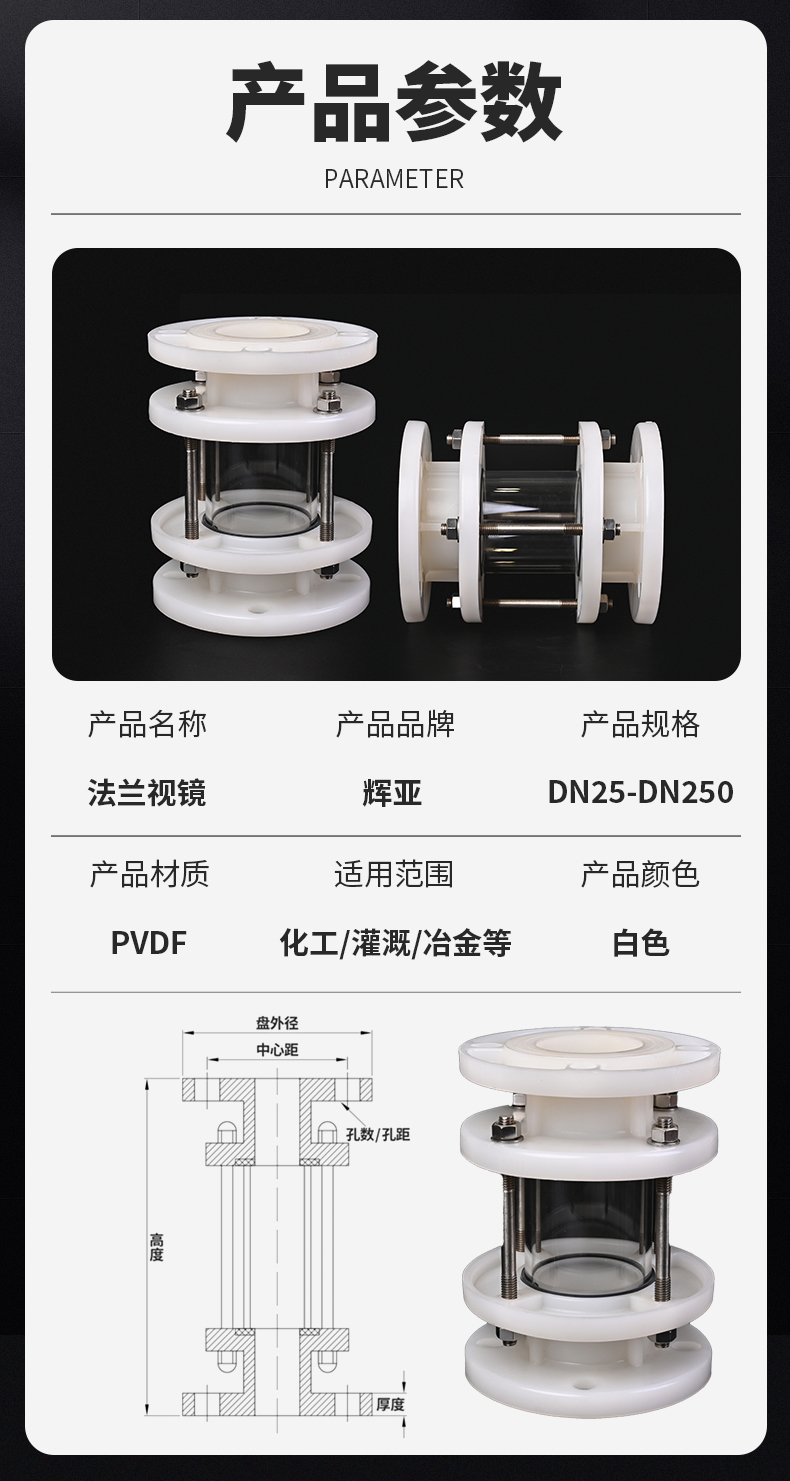 产品参数
PARAMETER

| 产品名称 | 产品品牌 | 产品规格 |
|---|---|---|
| 法兰视镜 | 辉亚 | DN25-DN250 |
| 产品材质 | 适用范围 | 产品颜色 |
| PVDF | 化工/灌溉/冶金等 | 白色 |

盘外径
中心距
孔数/孔距
高度
厚度