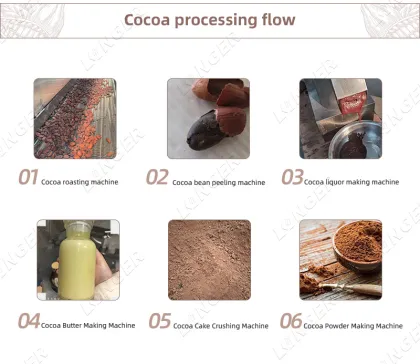 Cocoa processing flow

01 Cocoa roasting machine

02 Cocoa bean peeling machine

03 Cocoa liquor making machine

04 Cocoa Butter Making Machine

05 Cocoa Cake Crushing Machine

06 Cocoa Powder Making Machine

LONGER