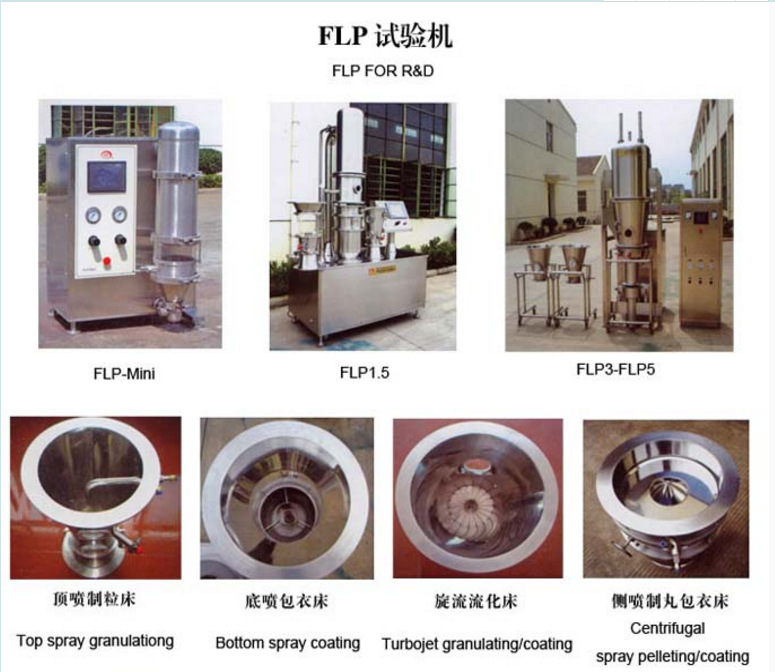 FLP 试验机
FLP FOR R&D

FLP-Mini

FLP1.5

FLP3-FLP5

顶喷制粒床
Top spray granulationg

底喷包衣床
Bottom spray coating

旋流流化床
Turbojet granulating/coating

侧喷制丸包衣床
Centrifugal spray pelleting/coating