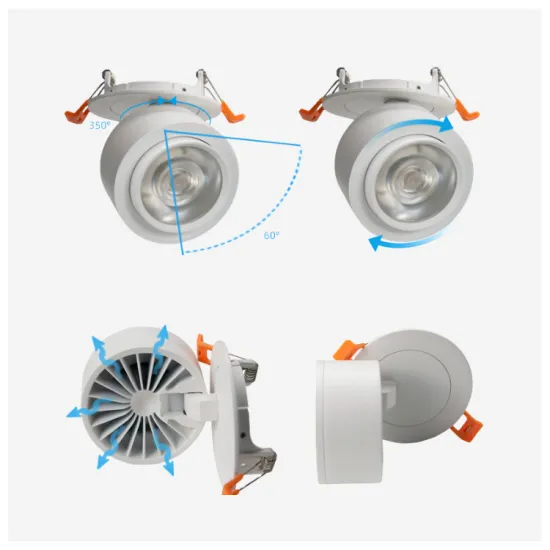 350°

60°