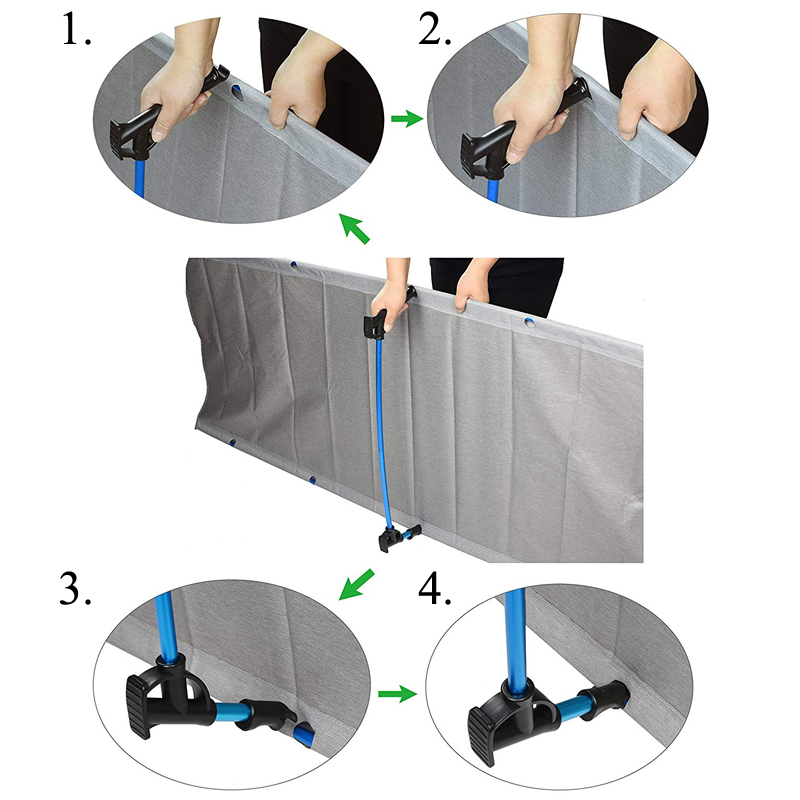 1.

2.

3.

4.