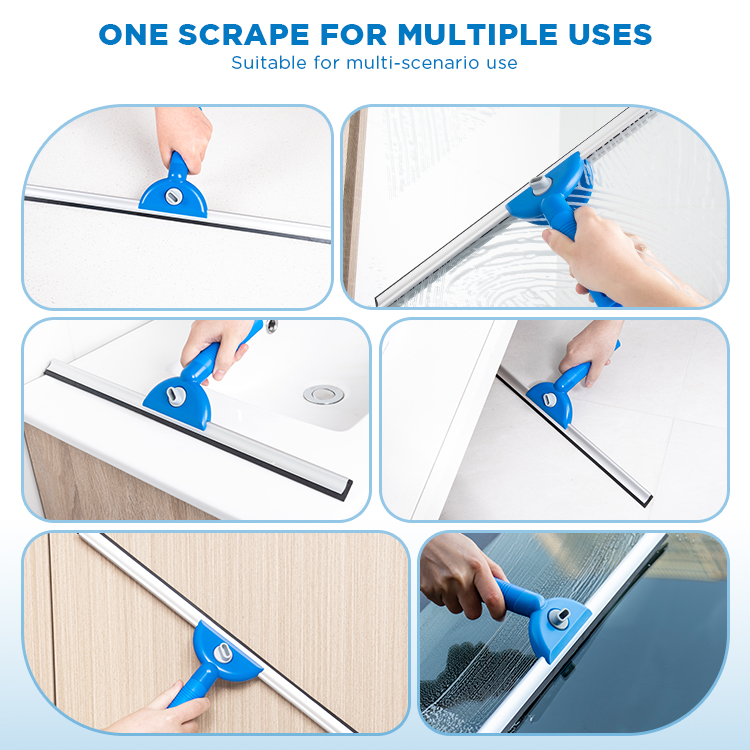 ONE SCRAPE FOR MULTIPLE USES
Suitable for multi-scenario use