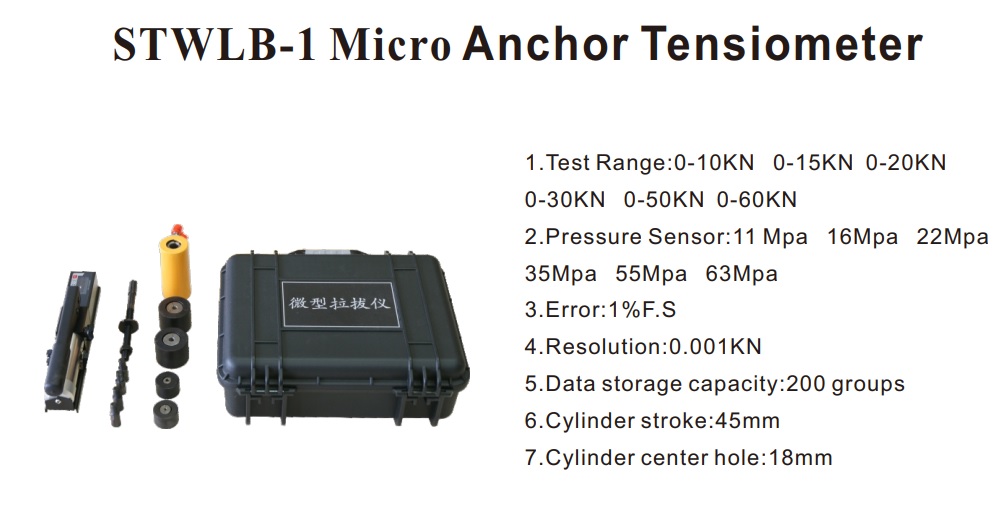 STWLB-1 Micro Anchor Tensiometer

微型拉拔仪

1.Test Range:0-10KN 0-15KN 0-20KN 0-30KN 0-50KN 0-60KN
2.Pressure Sensor:11 Mpa 16Mpa 22Mpa 35Mpa 55Mpa 63Mpa
3.Error:1%F.S
4.Resolution:0.001KN
5.Data storage capacity:200 groups
6.Cylinder stroke:45mm
7.Cylinder center hole:18mm