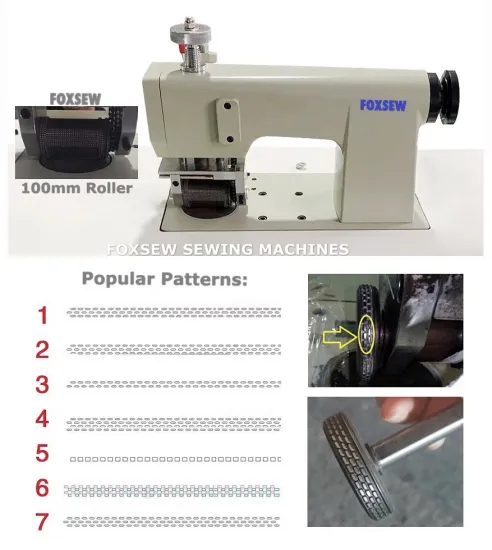 FOXSEW

100mm Roller

FOXSEW

FOXSEW SEWING MACHINES

Popular Patterns:

1

2

3

4

5

6

7