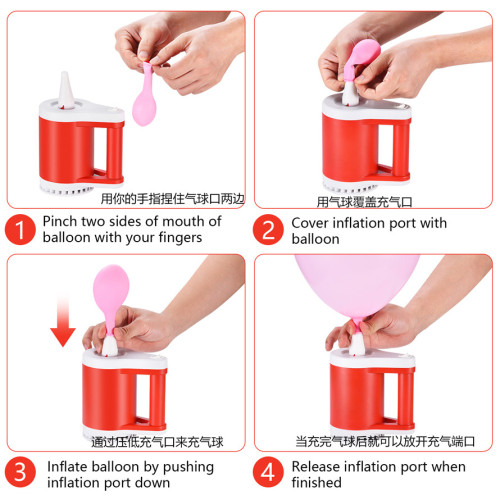 用你的手指捏住气球口两边

1 Pinch two sides of mouth of balloon with your fingers

用气球覆盖充气口

2 Cover inflation port with balloon

通过压低充气口来充气球

3 Inflate balloon by pushing inflation port down

当充完气球后就可以放开充气端口

4 Release inflation port when finished