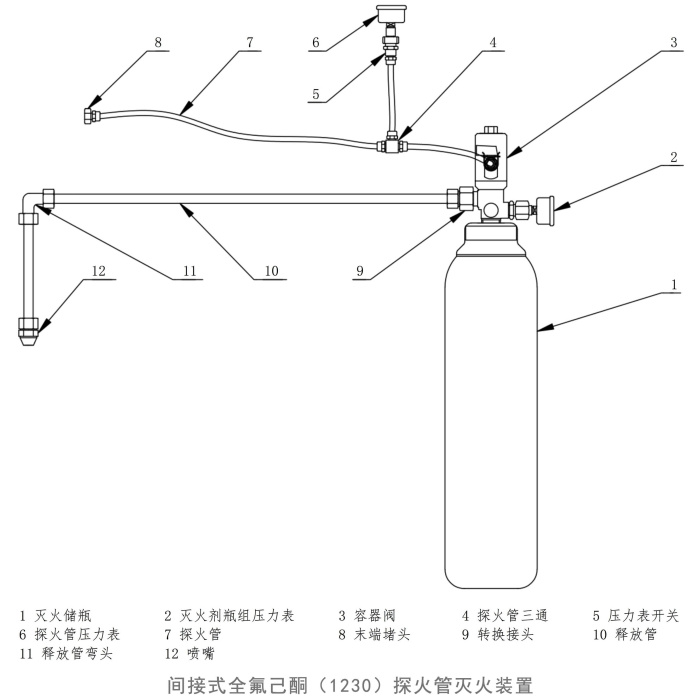 8
7
6
5
4
3
2
12
11
10
9
1

1 灭火储瓶
2 灭火剂瓶组压力表
3 容器阀
4 探火管三通
5 压力表开关
6 探火管压力表
7 探火管
8 末端堵头
9 转换接头
10 释放管
11 释放管弯头
12 喷嘴

间接式全氟己酮（1230）探火管灭火装置