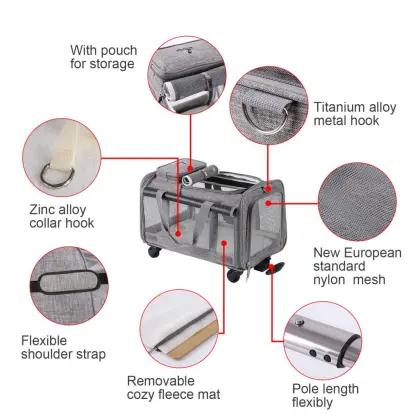 With pouch for storage

Titanium alloy metal hook

Zinc alloy collar hook

New European standard nylon mesh

Flexible shoulder strap

Removable cozy fleece mat

Pole length flexibly