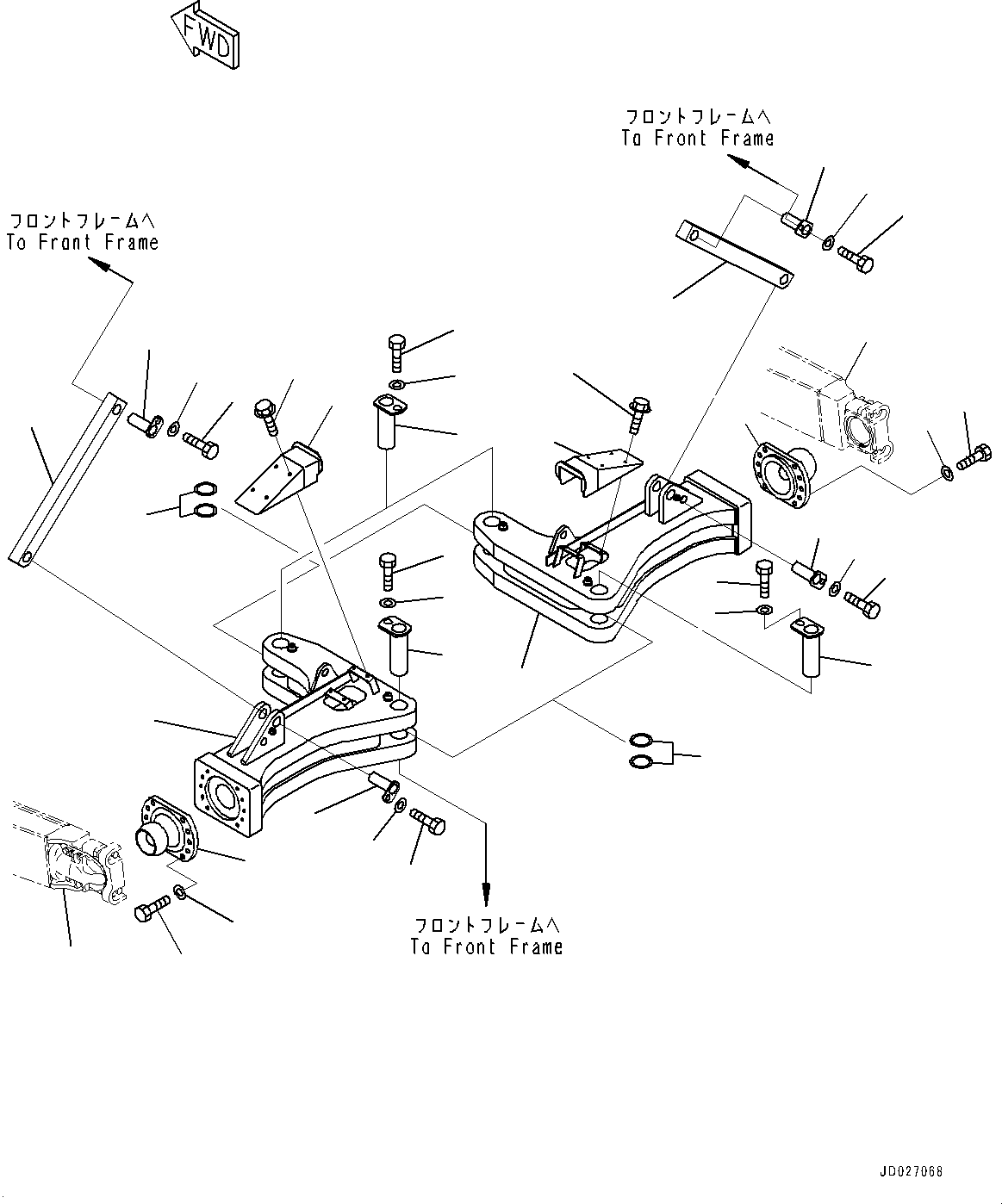 FWD

フロントフレームへ
To Front Frame

フロントフレームへ
To Front Frame

フロントフレームへ
To Front Frame

JD027068