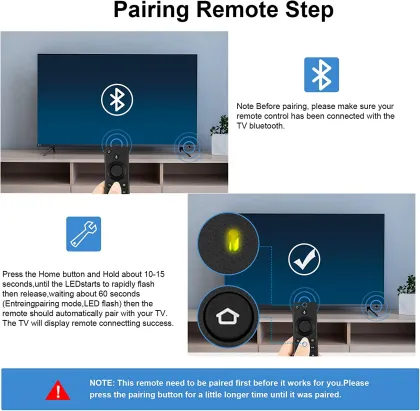 Pairing Remote Step

Note Before pairing, please make sure your remote control has been connected with the TV bluetooth.

Press the Home button and Hold about 10-15 seconds,until the LEDstarts to rapidly flash then release,waiting about 60 seconds (Entreingpairing mode,LED flash) then the remote should automatically pair with your TV. The TV will display remote connectting success.

NOTE: This remote need to be paired first before it works for you.Please press the pairing button for a little longer time until it was paired.