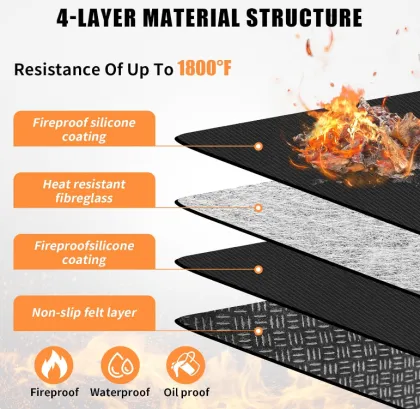 4-LAYER MATERIAL STRUCTURE

Resistance Of Up To 1800°F

Fireproof silicone coating

Heat resistant fibreglass

Fireproofsilicone coating

Non-slip felt layer

Fireproof Waterproof Oil proof