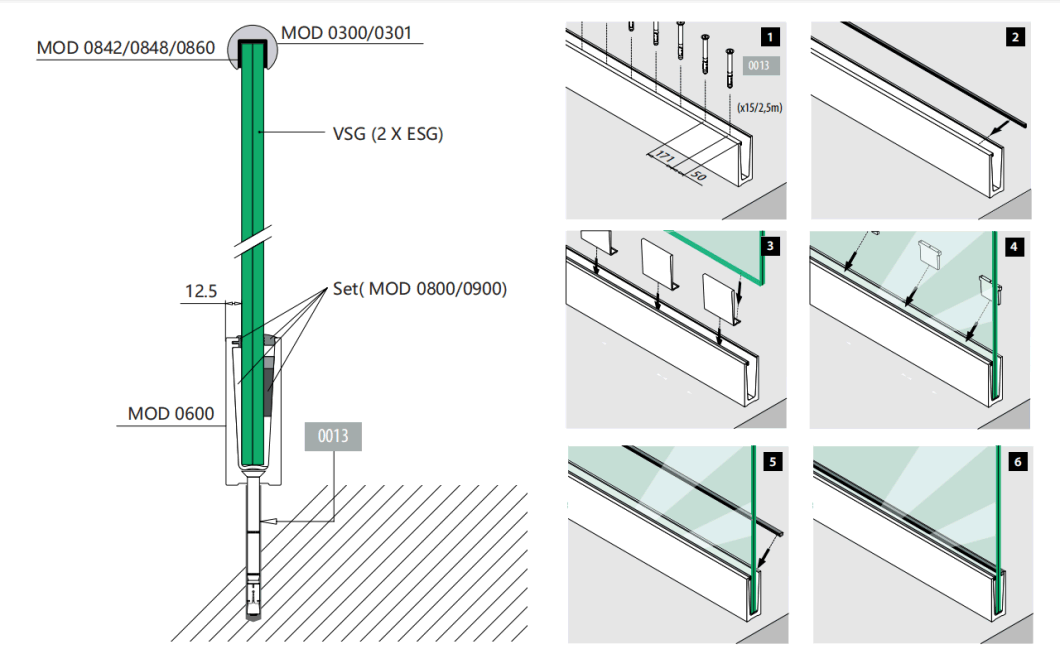 MOD 0842/0848/0860
MOD 0300/0301
VSG (2 X ESG)
12.5
Set( MOD 0800/0900)
MOD 0600
0013

1
0013
(x15/2,5m)
171
50

2

3

4

5

6