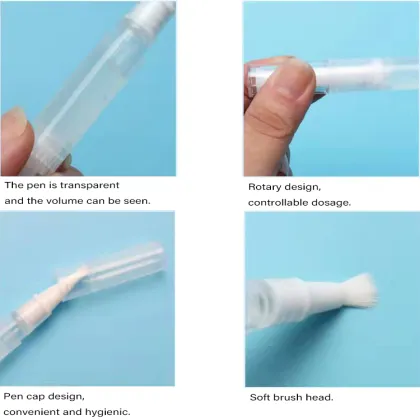 The pen is transparent
and the volume can be seen.

Rotary design,
controllable dosage.

Pen cap design,
convenient and hygienic.

Soft brush head.